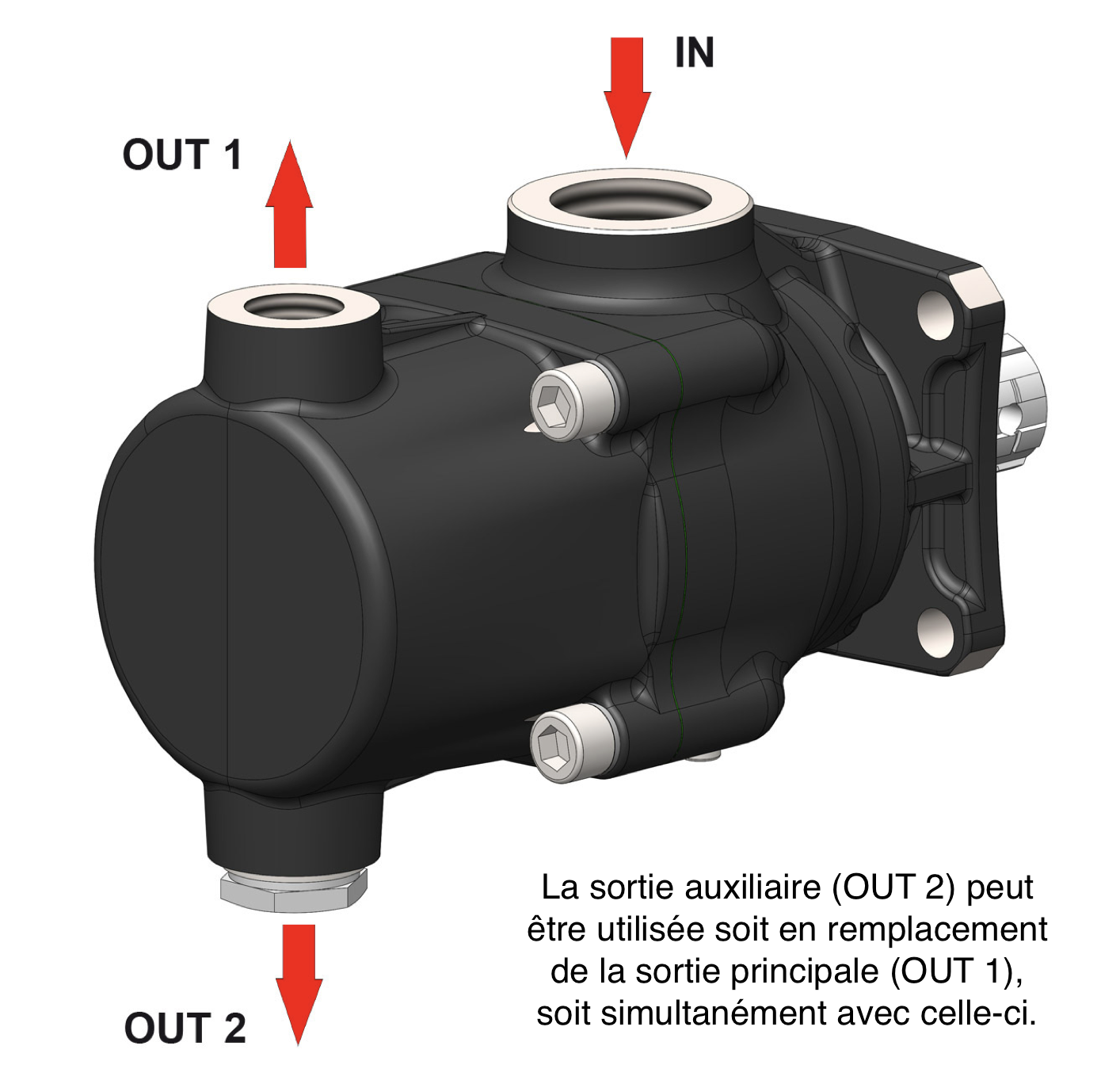 IN

OUT 1

La sortie auxiliaire (OUT 2) peut être utilisée soit en remplacement de la sortie principale (OUT 1), soit simultanément avec celle-ci.

OUT 2